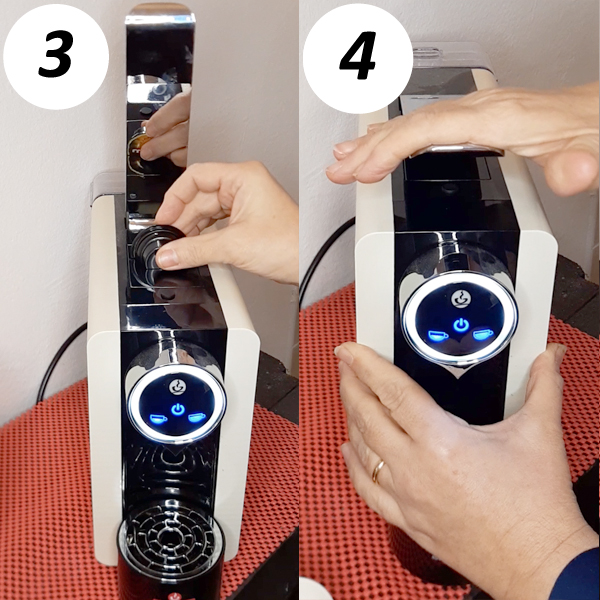 3

4